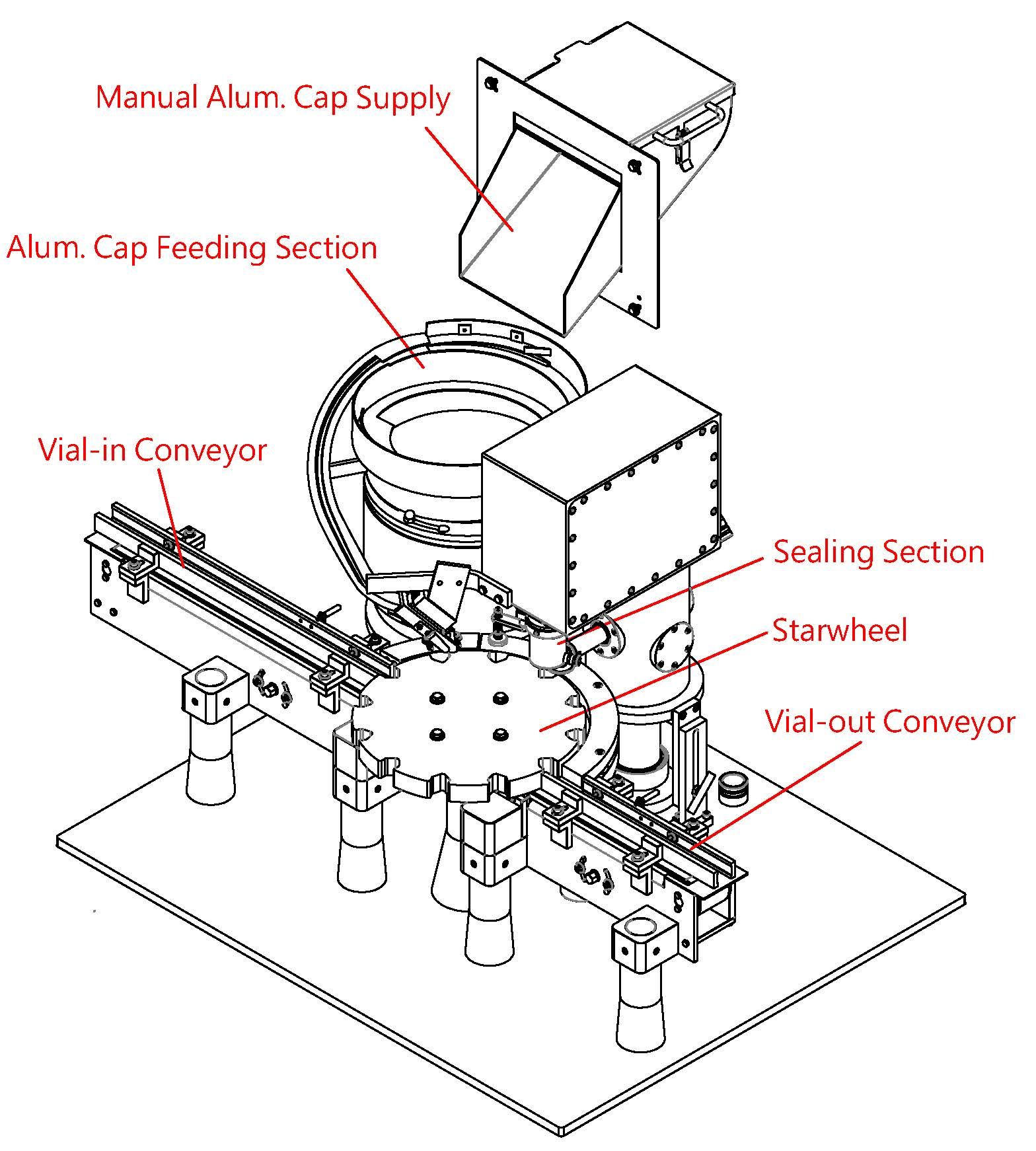 Manual Alum. Cap Supply

Alum. Cap Feeding Section

Vial-in Conveyor

Sealing Section

Starwheel

Vial-out Conveyor