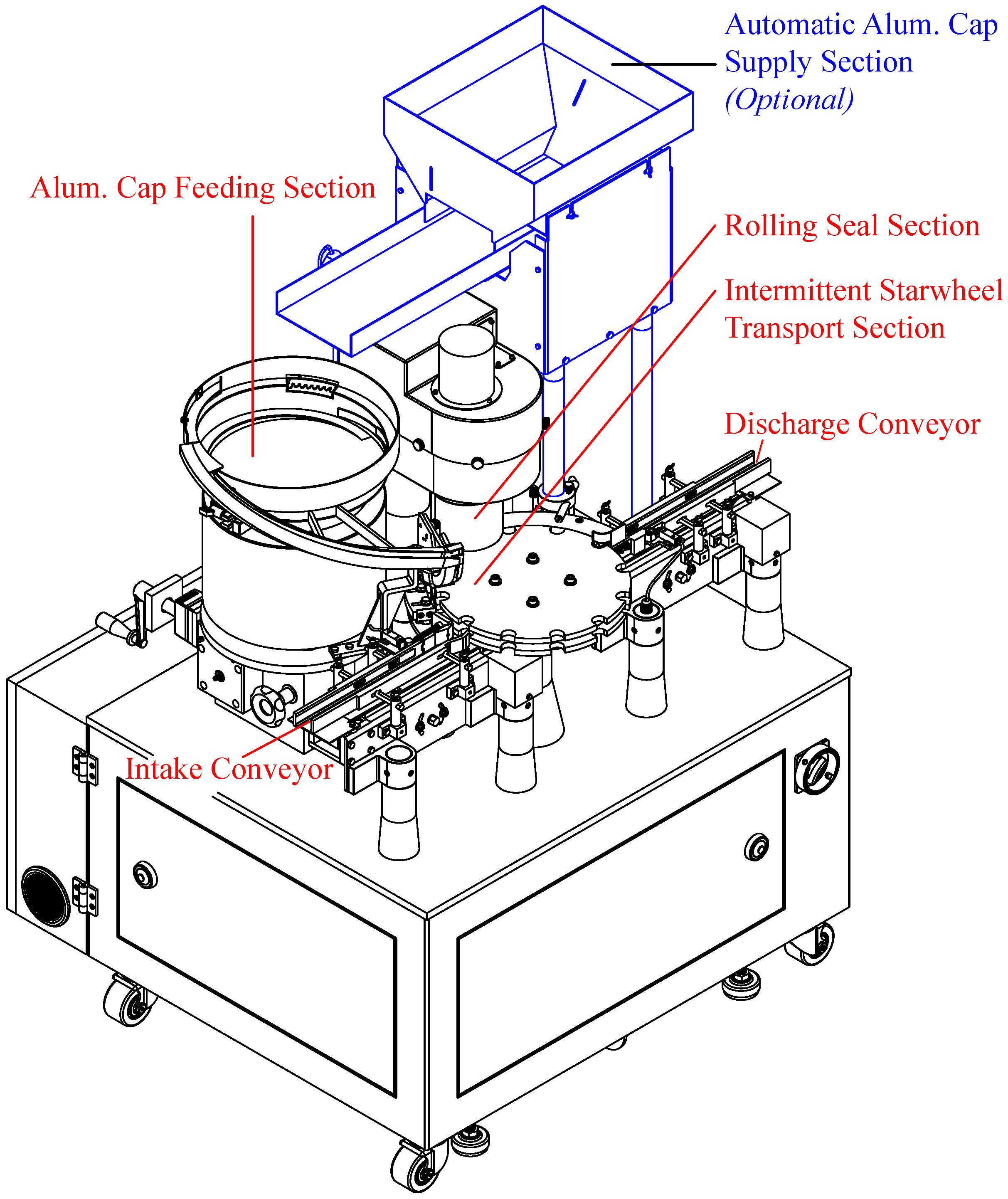 Automatic Alum. Cap Supply Section (Optional)

Alum. Cap Feeding Section

Rolling Seal Section

Intermittent Starwheel Transport Section

Discharge Conveyor

Intake Conveyor